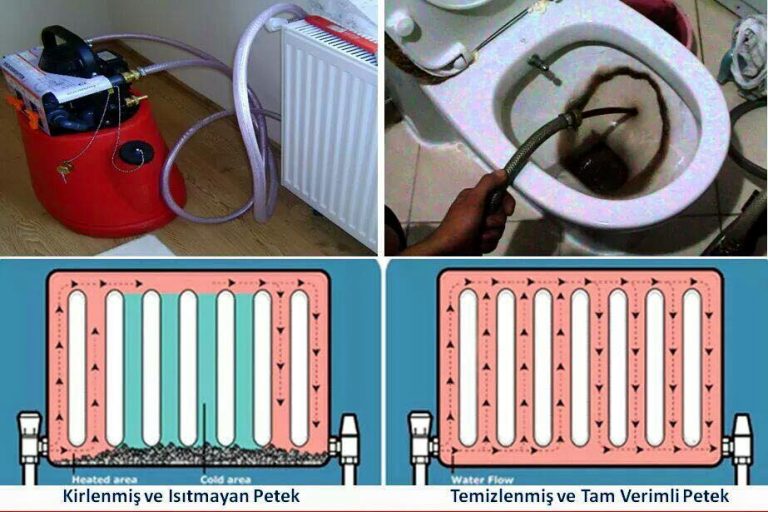 Heated area
Cold area
Kirlenmiş ve Isıtmayan Petek

Water Flow
Temizlenmiş ve Tam Verimli Petek